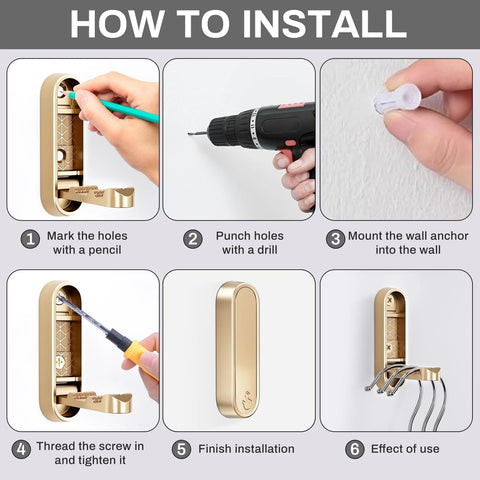 HOW TO INSTALL

1 Mark the holes with a pencil

2 Punch holes with a drill

3 Mount the wall anchor into the wall

4 Thread the screw in and tighten it

5 Finish installation

6 Effect of use