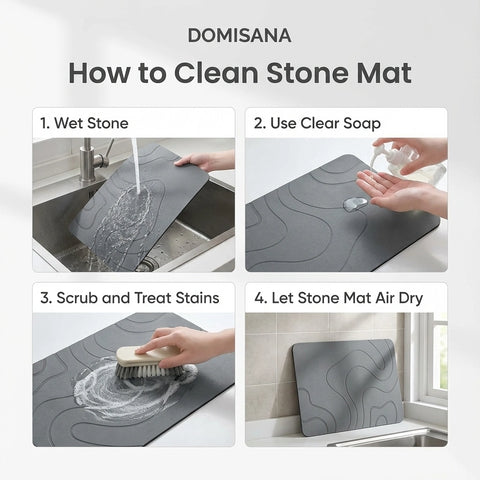 DOMISANA

How to Clean Stone Mat

1. Wet Stone

2. Use Clear Soap

3. Scrub and Treat Stains

4. Let Stone Mat Air Dry