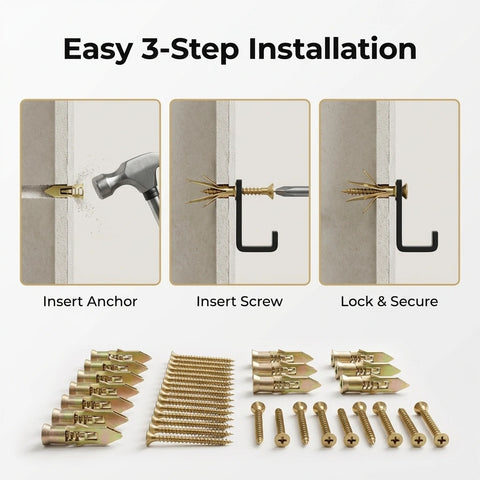 Easy 3-Step Installation

Insert Anchor

Insert Screw

Lock & Secure