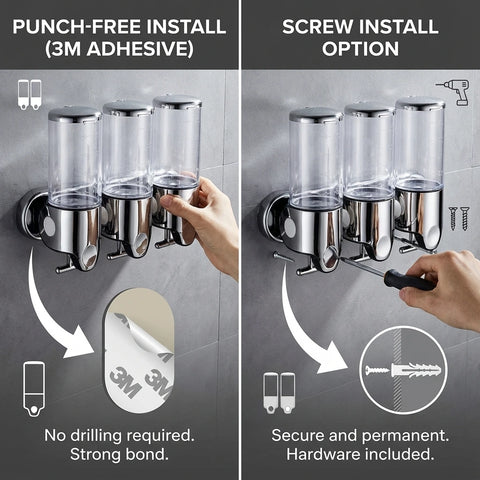 PUNCH-FREE INSTALL (3M ADHESIVE)

3M 3M 3M

No drilling required. Strong bond.

SCREW INSTALL OPTION

Secure and permanent. Hardware included.