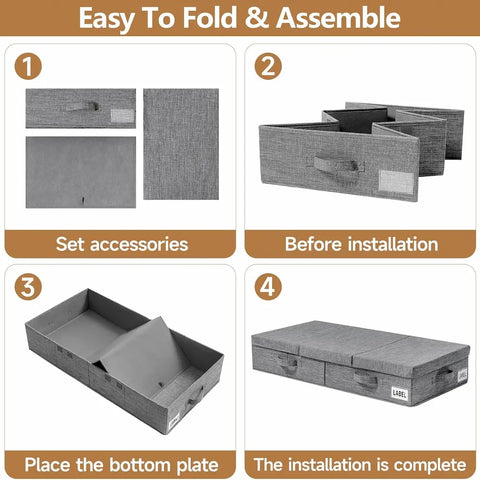 Easy To Fold & Assemble

1

Set accessories

2

Before installation

3

LABEL

Place the bottom plate

4

LABEL

LABEL

The installation is complete