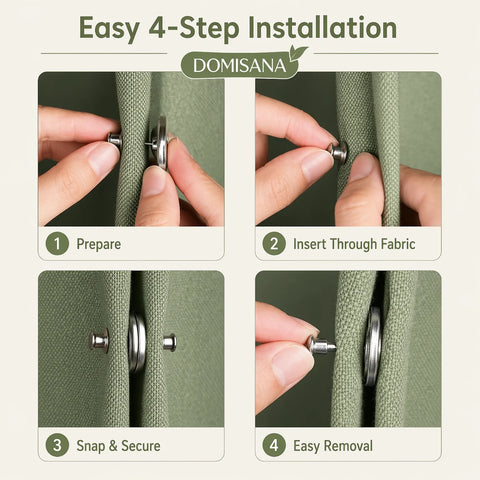 Easy 4-Step Installation

DOMISANA

1 Prepare

2 Insert Through Fabric

3 Snap & Secure

4 Easy Removal