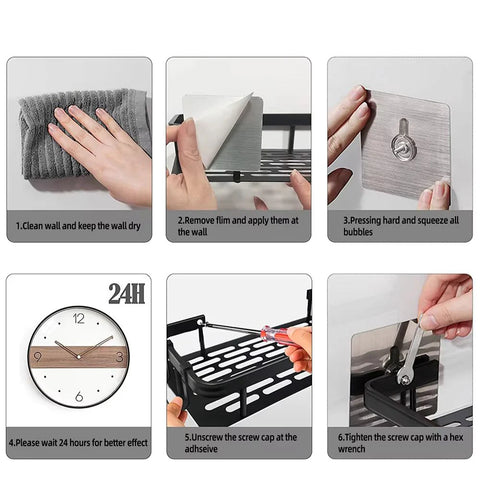 1.Clean wall and keep the wall dry

2.Remove flim and apply them at the wall

3.Pressing hard and squeeze all bubbles

24H

12

9

3

6

4.Please wait 24 hours for better effect

5.Unscrew the screw cap at the adhseive

6.Tighten the screw cap with a hex wrench