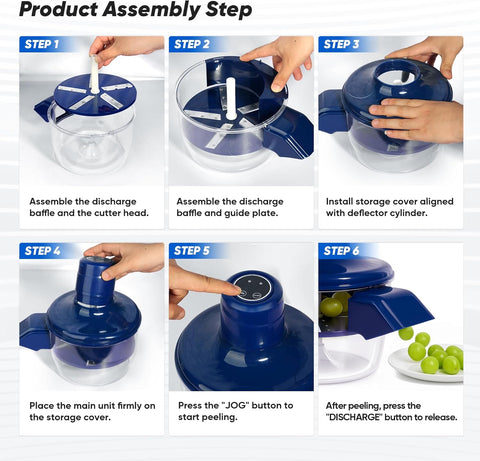 Product Assembly Step

STEP 1

Assemble the discharge baffle and the cutter head.

STEP 2

Assemble the discharge baffle and guide plate.

STEP 3

Install storage cover aligned with deflector cylinder.

STEP 4

Place the main unit firmly on the storage cover.

STEP 5

Press the "JOG" button to start peeling.

STEP 6

After peeling, press the "DISCHARGE" button to release.